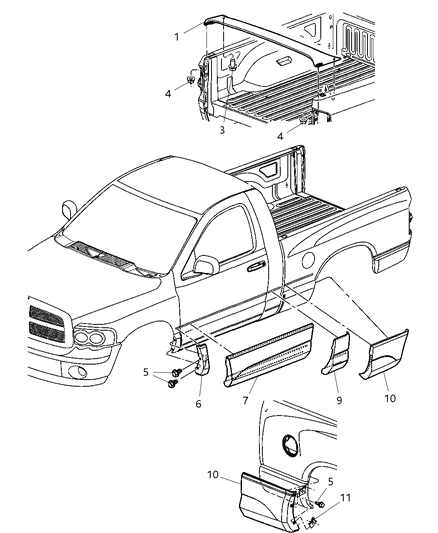 1
4
3
4
5
6
7
9
10
10
5
11