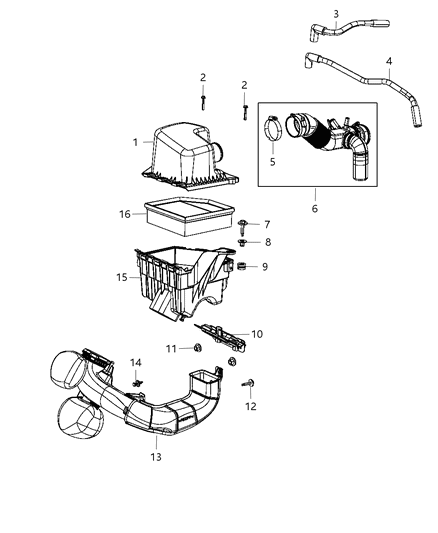 3
4
2
2
1
5
6
16
7
8
9
15
10
11
14
12
13