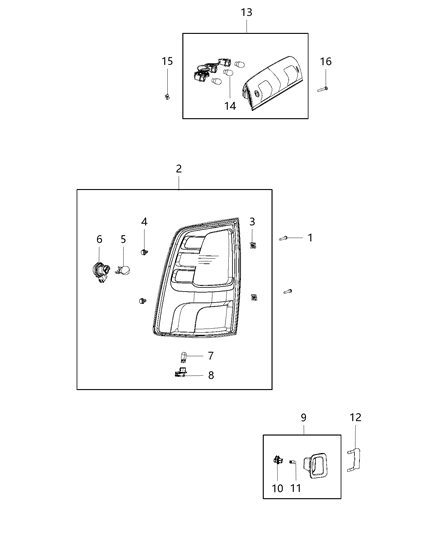 13
15
16
14
2
4
3
1
6
5
7
8
9
12
10
11