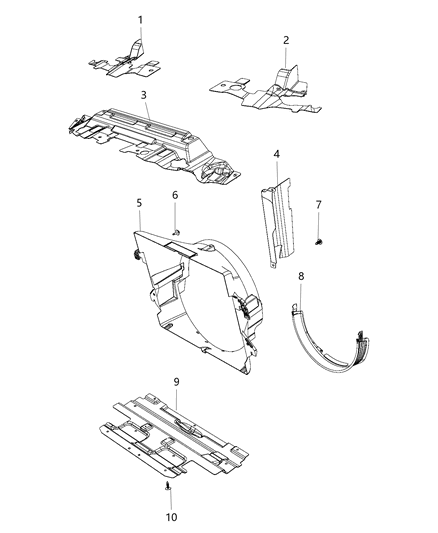 1
2
3
4
5
6
7
8
9
10