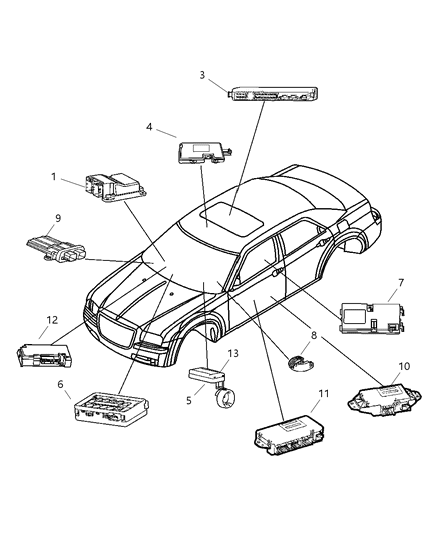 3
4
1
9
7
12
8
13
10
6
5
11