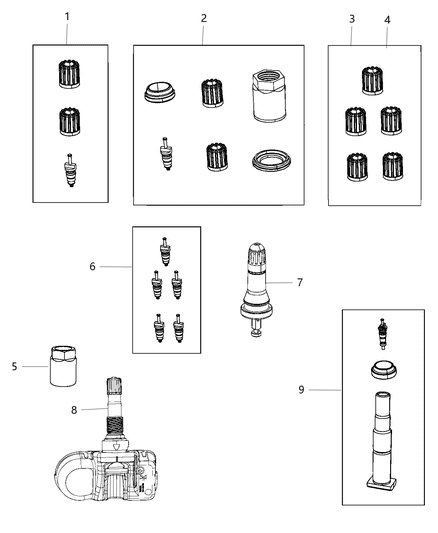 1
2
3
4
6
7
5
8
9