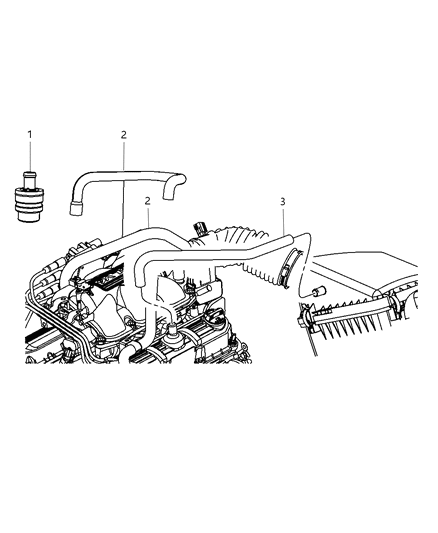 1
2
2
3