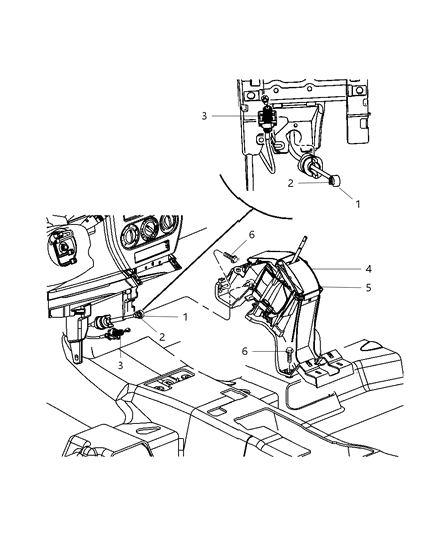 3
2
1
6
4
5
1
2
3
6