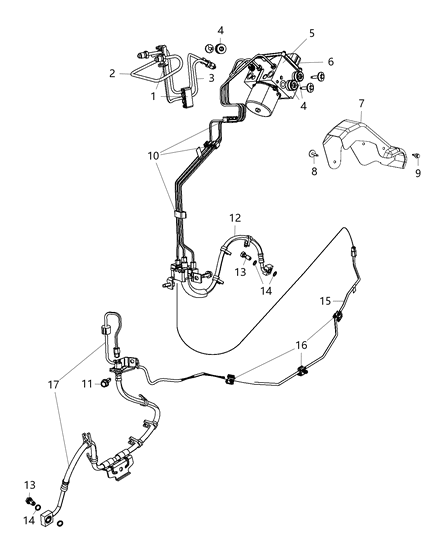 4
5
6
2
3
1
4
7
10
8
9
12
13
14
15
16
17
11
13
14