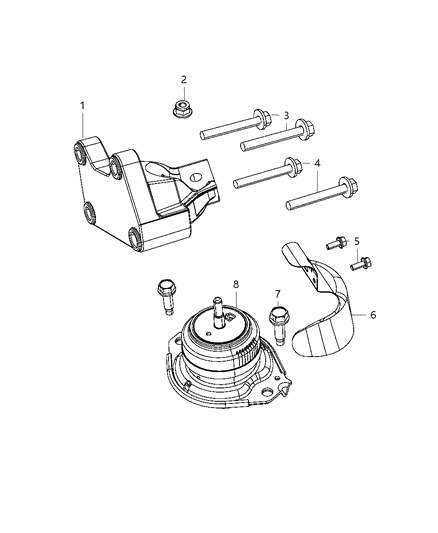 2
1
3
4
5
8
7
6