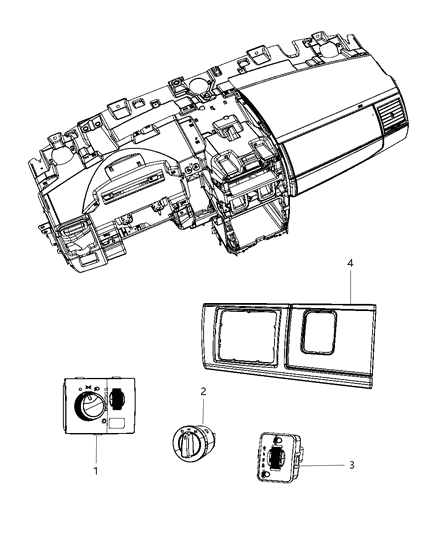 4

2

1

3