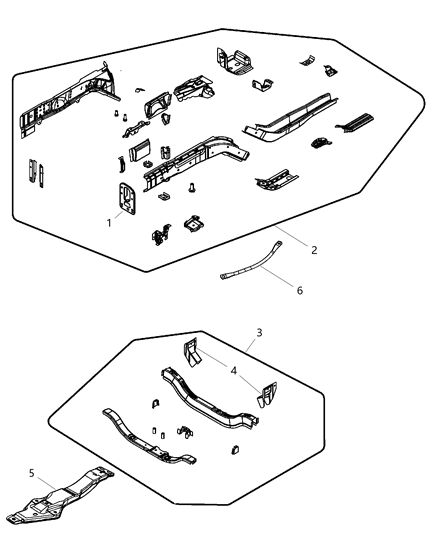 1
2
6
3
4
5