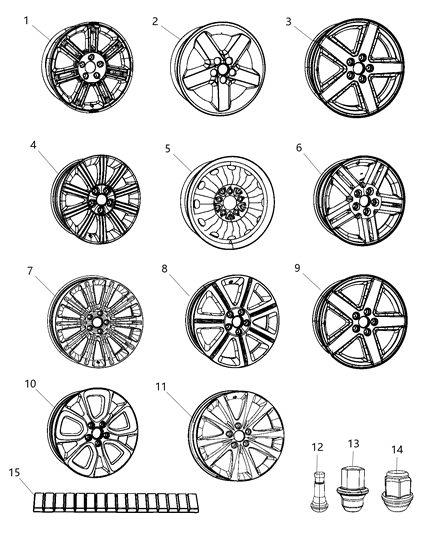 1
2
3
4
5
6
7
8
9
10
11
12
13
14
15