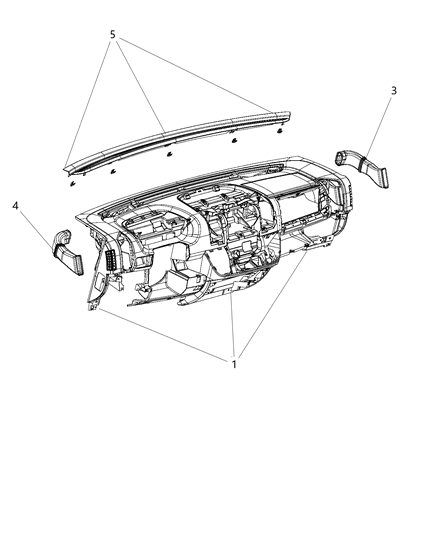 5
3
4
1