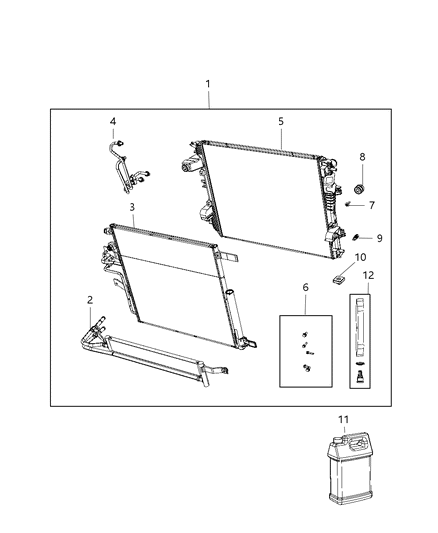 1
4
5
8
7
3
9
10
12
6
2
11