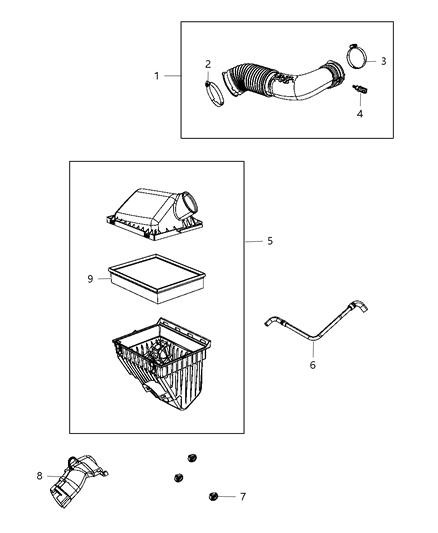 1
2
3
4
5
9
6
8
7