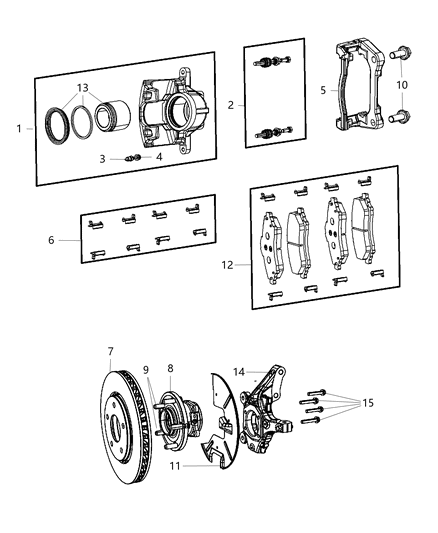 13
1
3
4
2
5
10
6
12
7
9
8
14
15
11