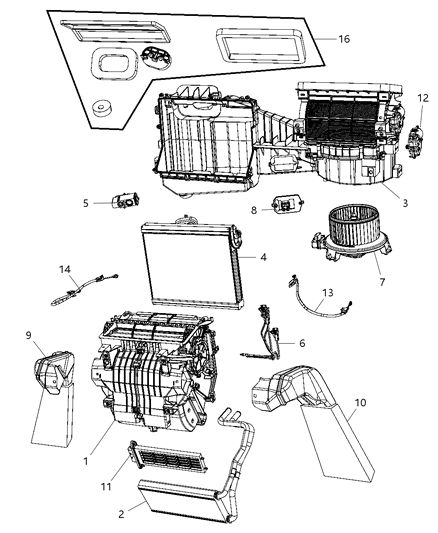 16
12
3
5
8
4
7
14
13
9
6
10
1
11
2