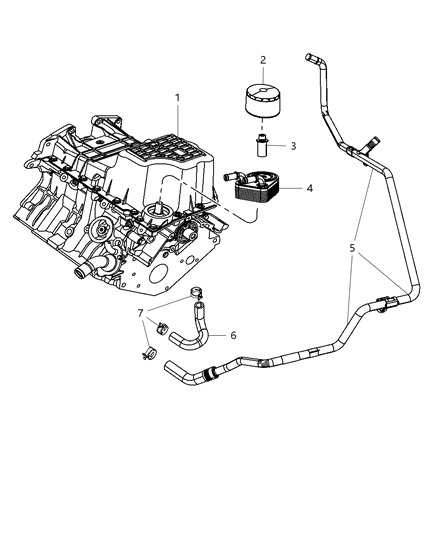 2
1
3
4
5
7
6