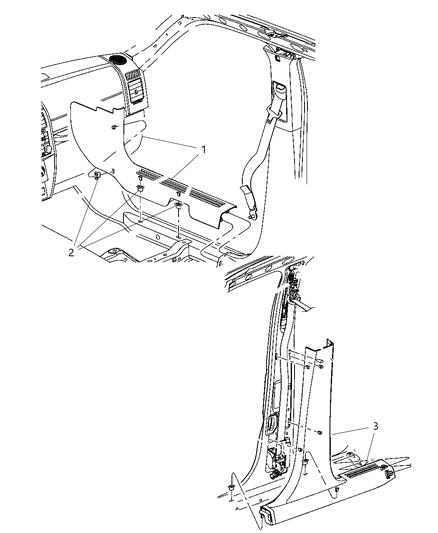 1
2
3