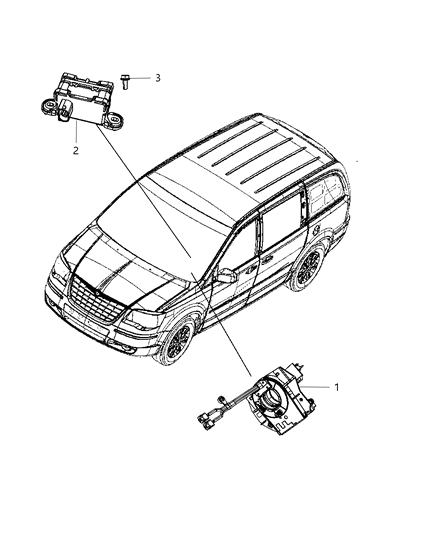 3
2
1