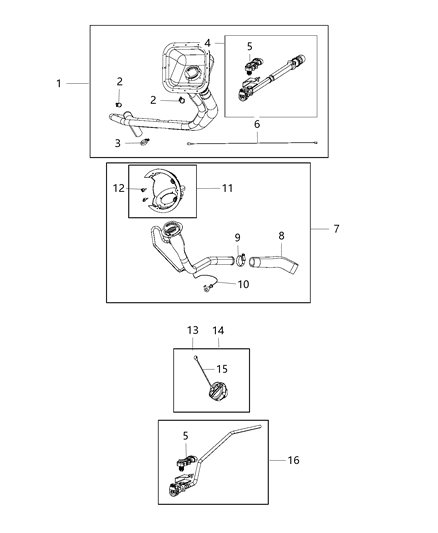 1
2
2
3
4
5
6
12
11
7
9
8
10
13
14
15
5
16