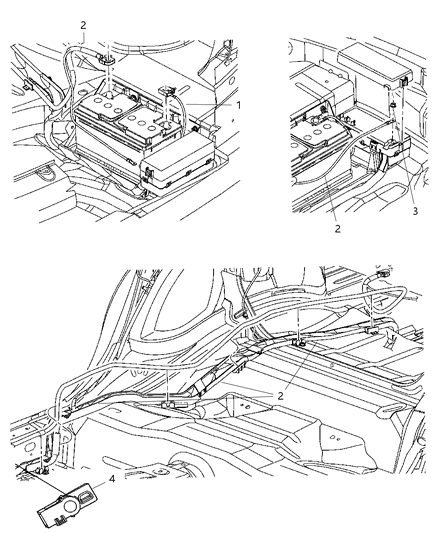 2
1
3
2
2
4