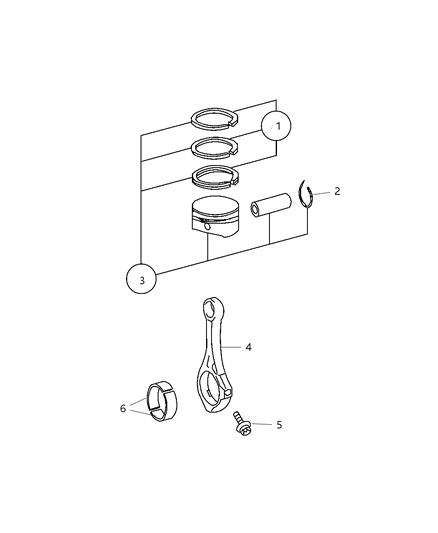 1
2
3
4
6
5