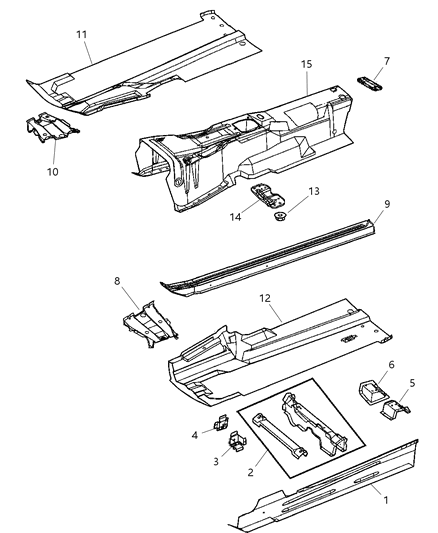 11
15
7
10
13
14
9
8
12
6
5
4
3
2
1