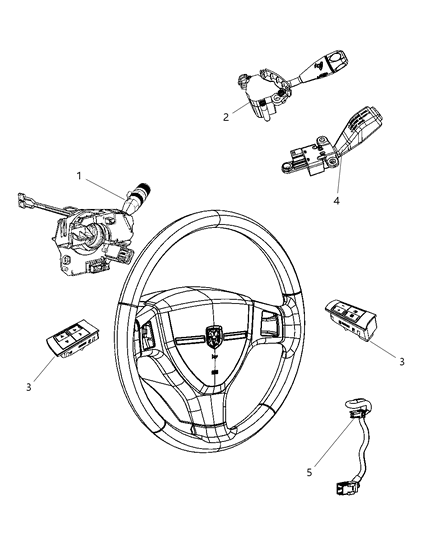 2
4
1
3
3
5