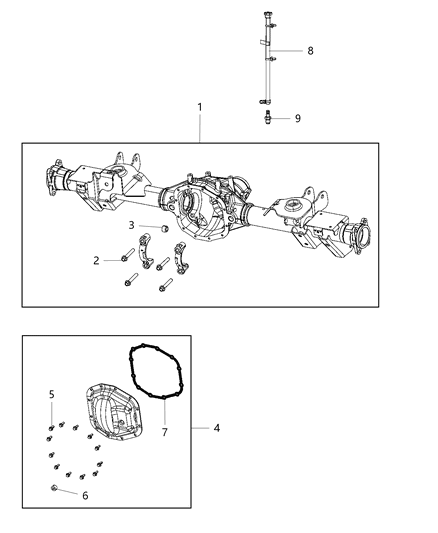 8
1
9
3
2
5
7
4
6