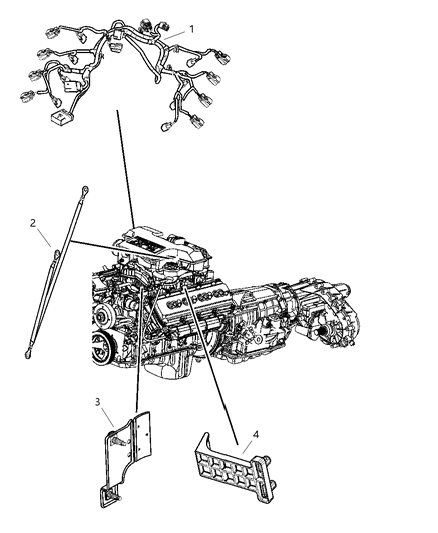 1

2

3

4