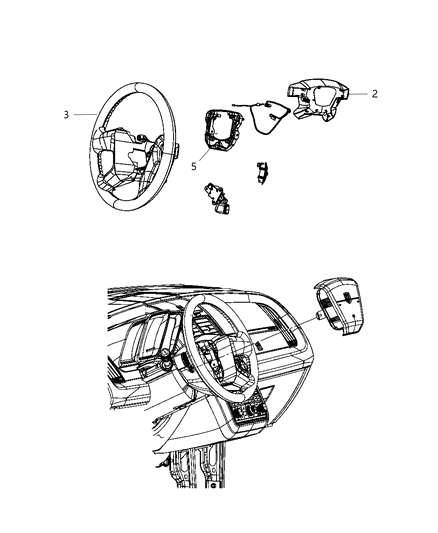 3
2
5