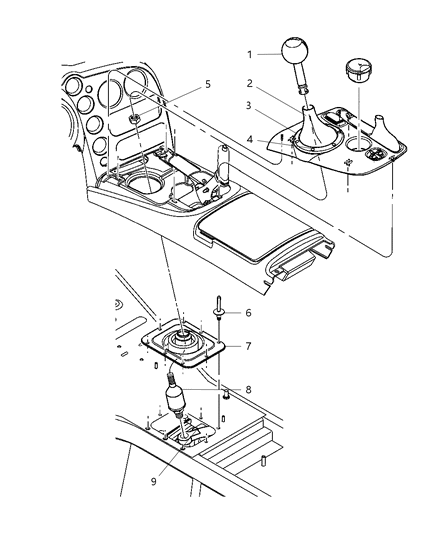 1
2
3
4
5
6
7
8
9