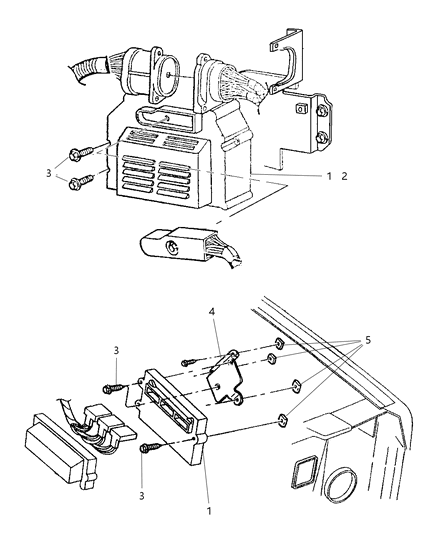 3
1 2
4
5
3
3
1