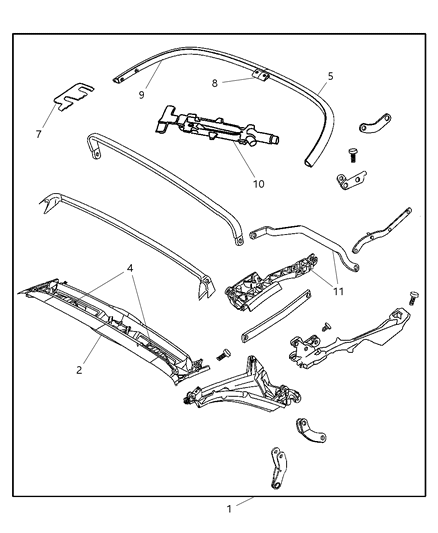 9
8
5
7
10
4
11
2
1