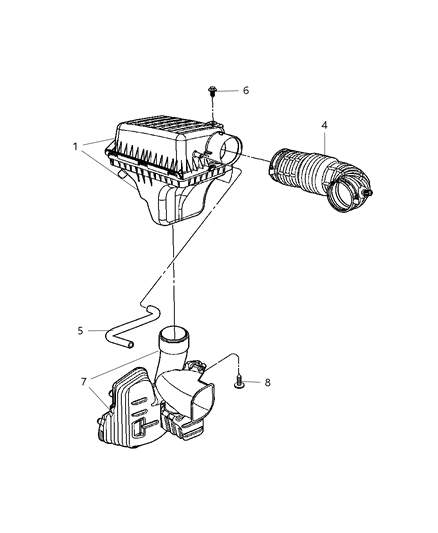 6
4
1
5
7
8