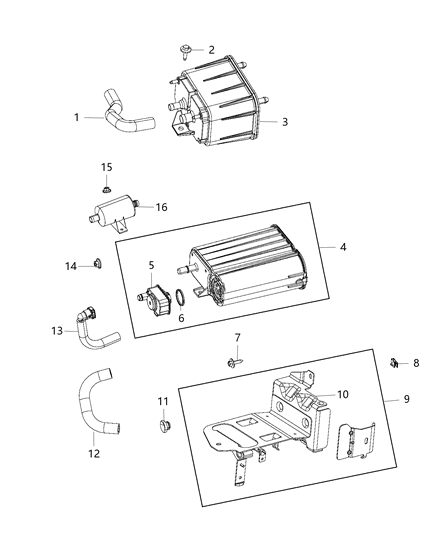 2
1
3
15
16
4
14
5
6
13
7
8
10
9
11
12