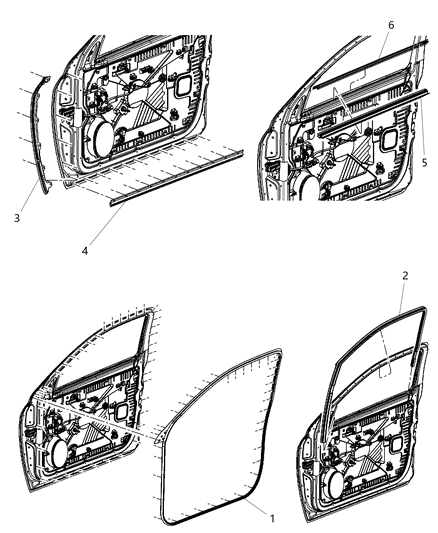 6
5
3
4
2
1