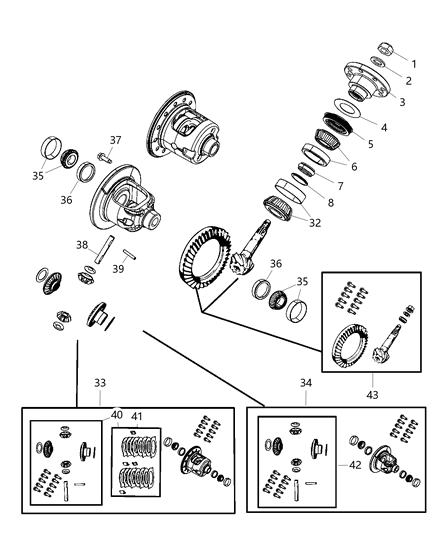 1
2
3
4
5
6
7
8
32
37
35
36
38
39
36
35
43
33
34
40
41
42