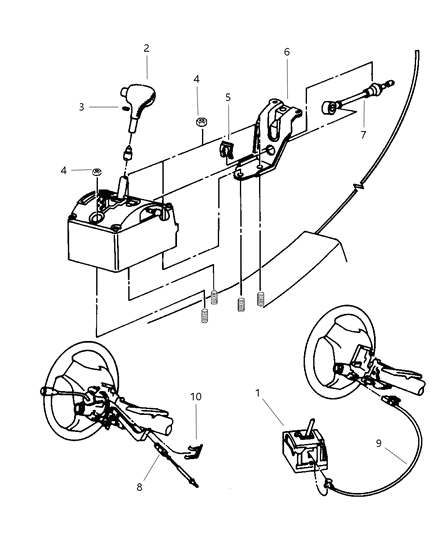 2
6
4
3
5
7
4
10
1
9
8