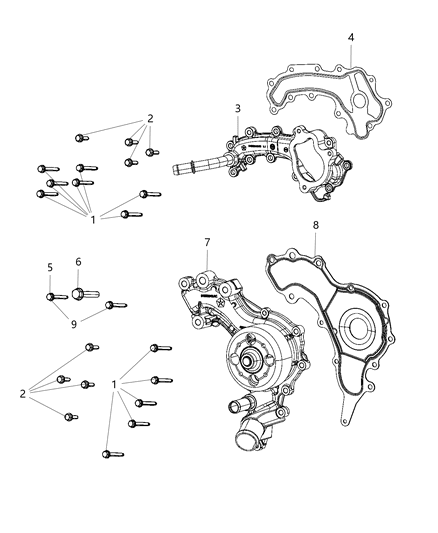 4
2
3
1
8
7
5
6
9
2
1