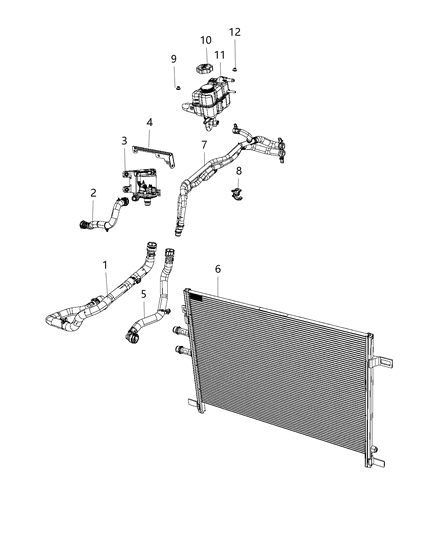 10
12
9
11
4
3
7
8
2
1
6
5