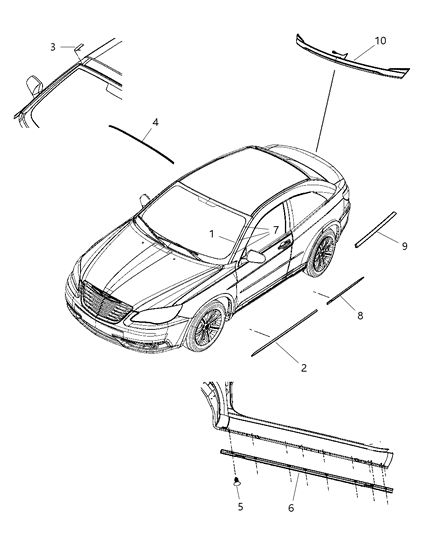 3
10
4
1
7
9
8
2
5
6