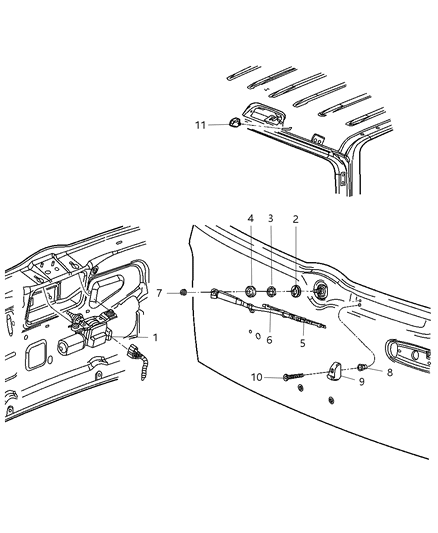 11
4
3
2
7
1
6
5
10
9
8