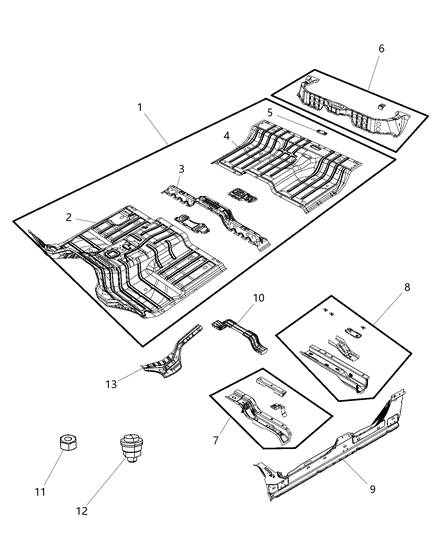 6
1
5
4
3
2
10
8
13
7
11
12
9