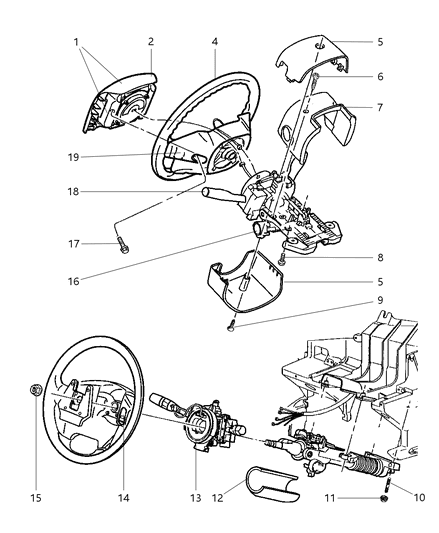 1
2
4
5
6
7
19
18
17
16
8
5
9
15
14
13
12
11
10