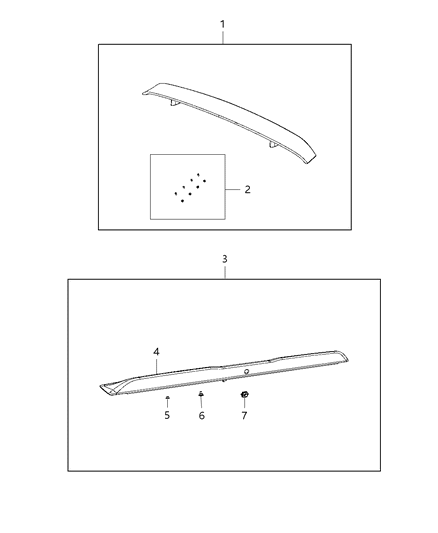 1

2

3

4

5

6

7