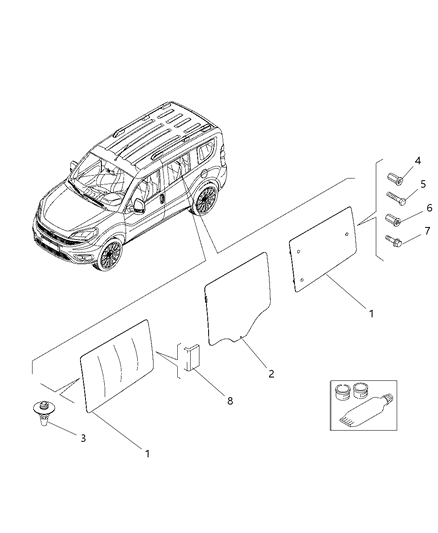 4
5
6
7
1
2
8
3
1