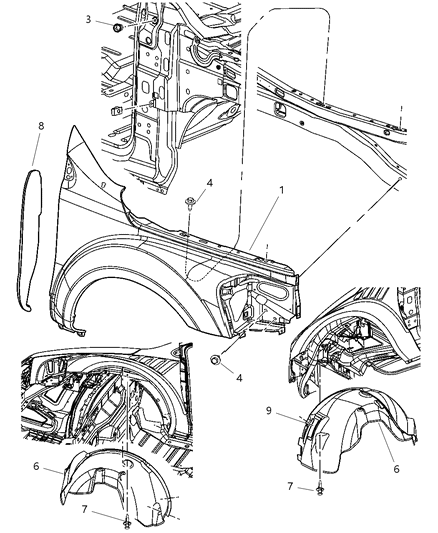 3
8
4
1
4
9
6
6
7
7