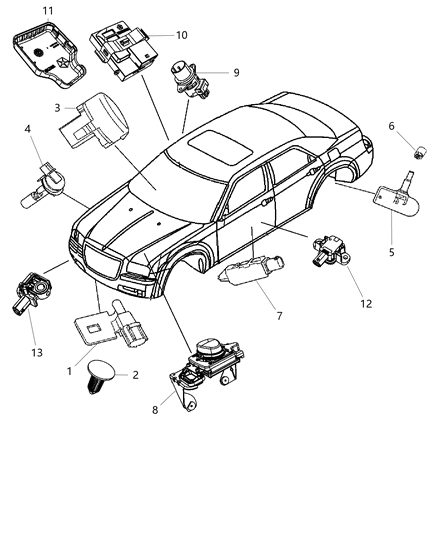 11
10
9
3
4
6
5
12
7
13
1
2
8