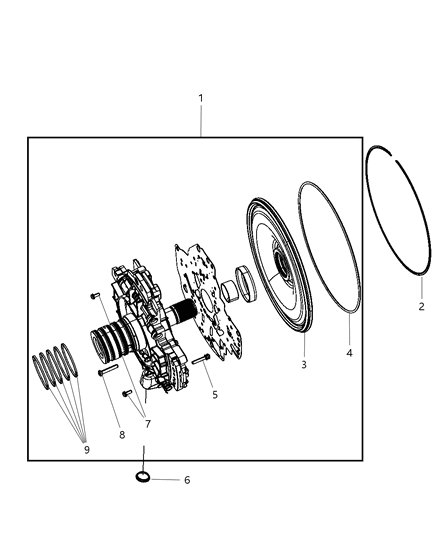 1
2
3
4
5
7
8
9
6