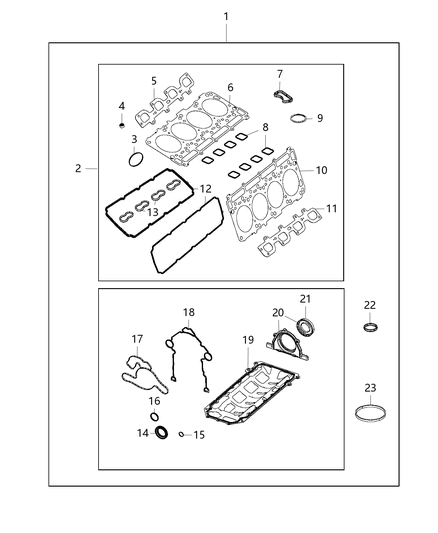 1
2
3
4
5
6
7
8
9
10
11
12
13
14
15
16
17
18
19
20
21
22
23