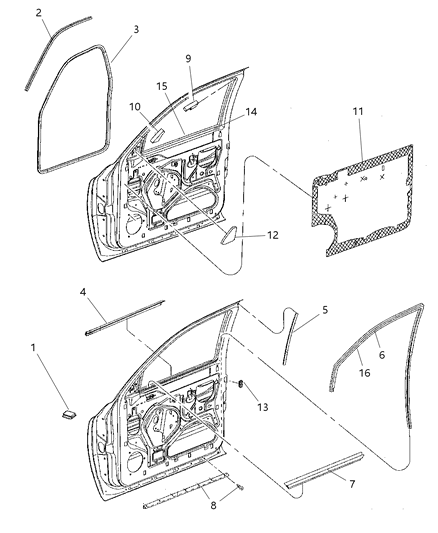 2
3
9
15
10
14
11
12
4
5
1
6
16
13
7
8